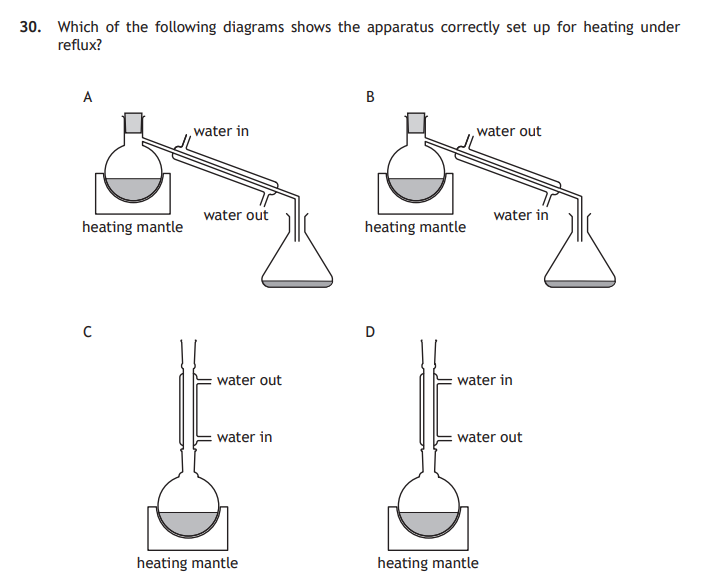 30. Which of the following diagrams shows the apparatus correctly set up for heating under reflux?

A

water in

water out

heating mantle

B

water out

water in

heating mantle

C

water out

water in

heating mantle

D

water in

water out

heating mantle